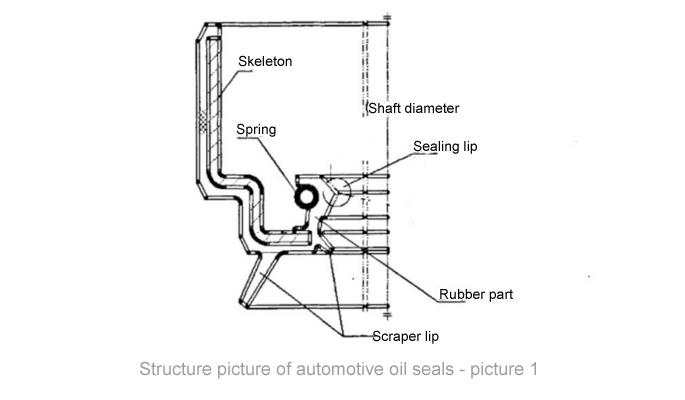 Skeleton

Shaft diameter

Spring

Sealing lip

Rubber part

Scraper lip

Structure picture of automotive oil seals - picture 1